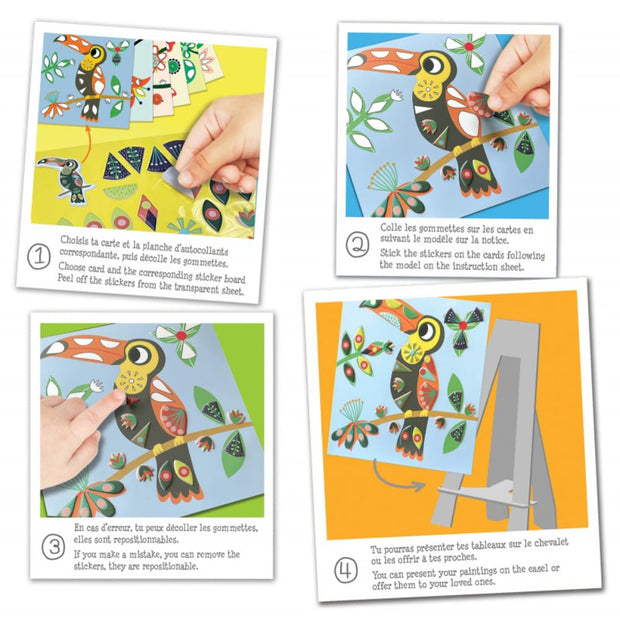 1

Choisis ta carte et la planche d'autocollants correspondante, puis décolle les gommettes.

Choose card and the corresponding sticker board Peel off the stickers from the transparent sheet.

2

Colle les gommettes sur les cartes en suivant le modèle sur la notice.

Stick the stickers on the cards following the model on the instruction sheet.

3

En cas d'erreur, tu peux décoller les gommettes, elles sont repositionnables.

If you make a mistake, you can remove the stickers, they are repositionable.

4

Tu pourras présenter tes tableaux sur le chevalet ou les offrir à tes proches.

You can present your paintings on the easel or offer them to your loved ones.